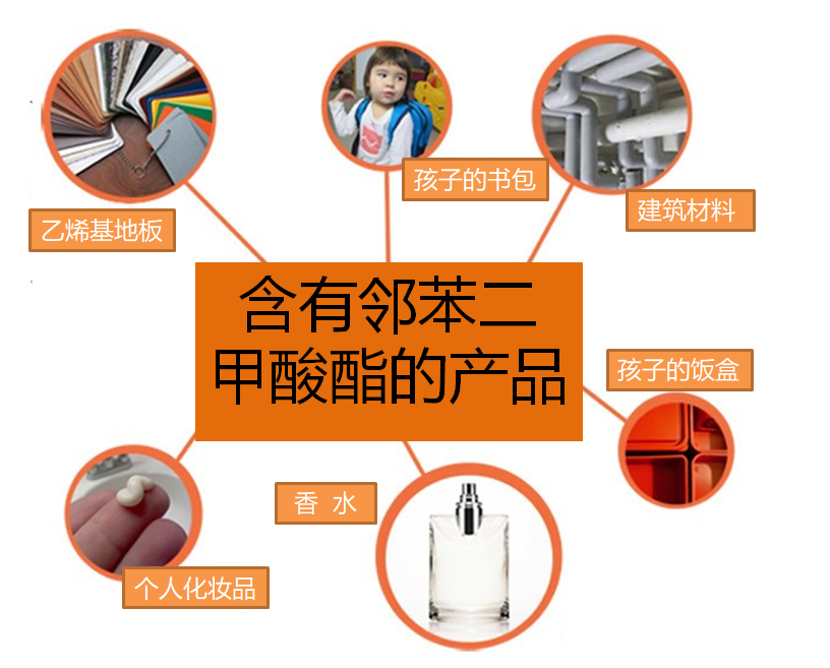 乙烯基地板

孩子的书包

建筑材料

含有邻苯二甲酸酯的产品

孩子的饭盒

香 水

个人化妆品